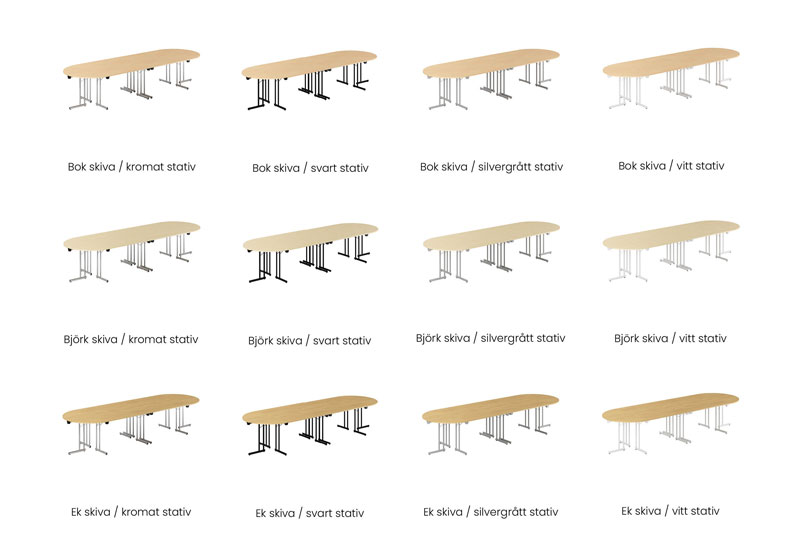 Bok skiva / kromat stativ

Bok skiva / svart stativ

Bok skiva / silvergrått stativ

Bok skiva / vitt stativ

Björk skiva / kromat stativ

Björk skiva / svart stativ

Björk skiva / silvergrått stativ

Björk skiva / vitt stativ

Ek skiva / kromat stativ

Ek skiva / svart stativ

Ek skiva / silvergrått stativ

Ek skiva / vitt stativ